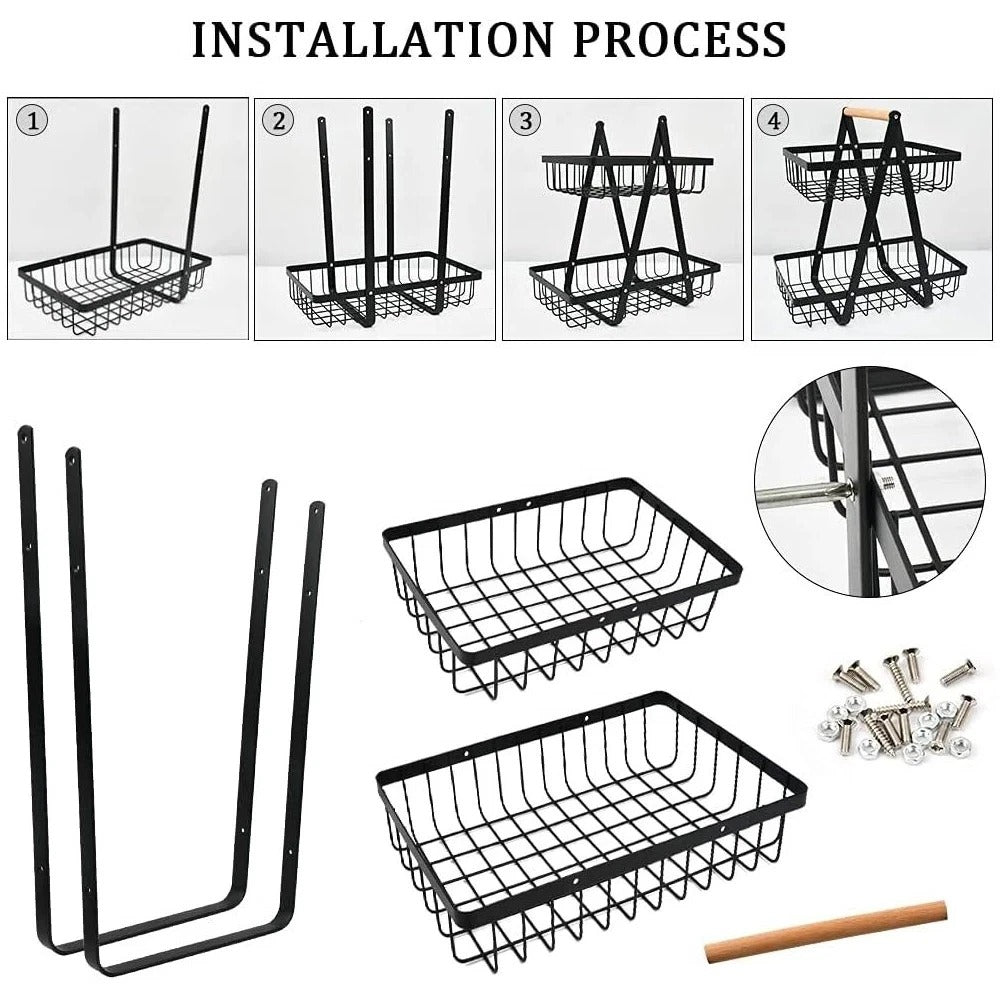 INSTALLATION PROCESS

①

②

③

④