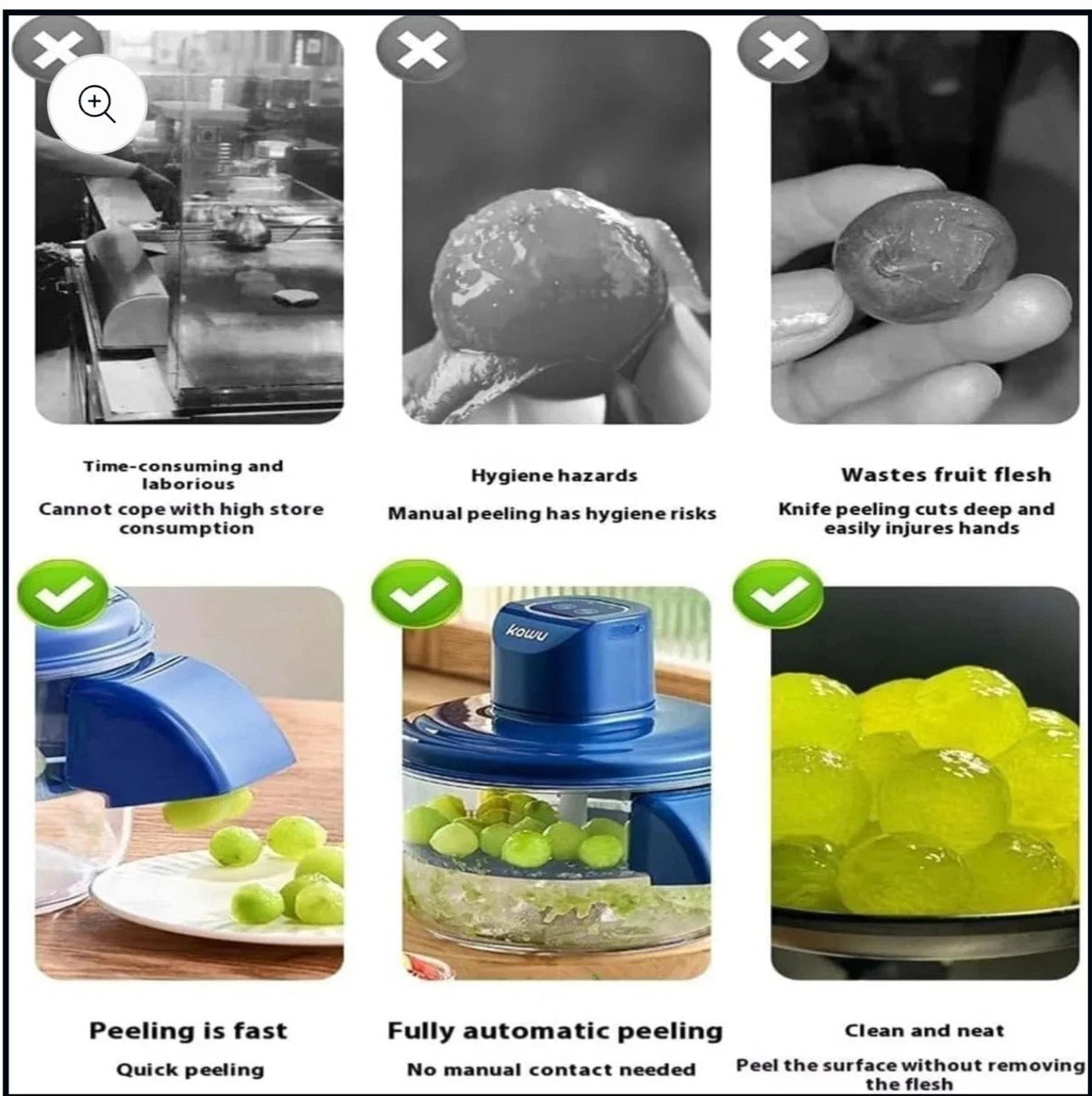 Time-consuming and laborious
Cannot cope with high store consumption

Hygiene hazards
Manual peeling has hygiene risks

Wastes fruit flesh
Knife peeling cuts deep and easily injures hands

kowu

Peeling is fast
Quick peeling

Fully automatic peeling
No manual contact needed

Clean and neat
Peel the surface without removing the flesh